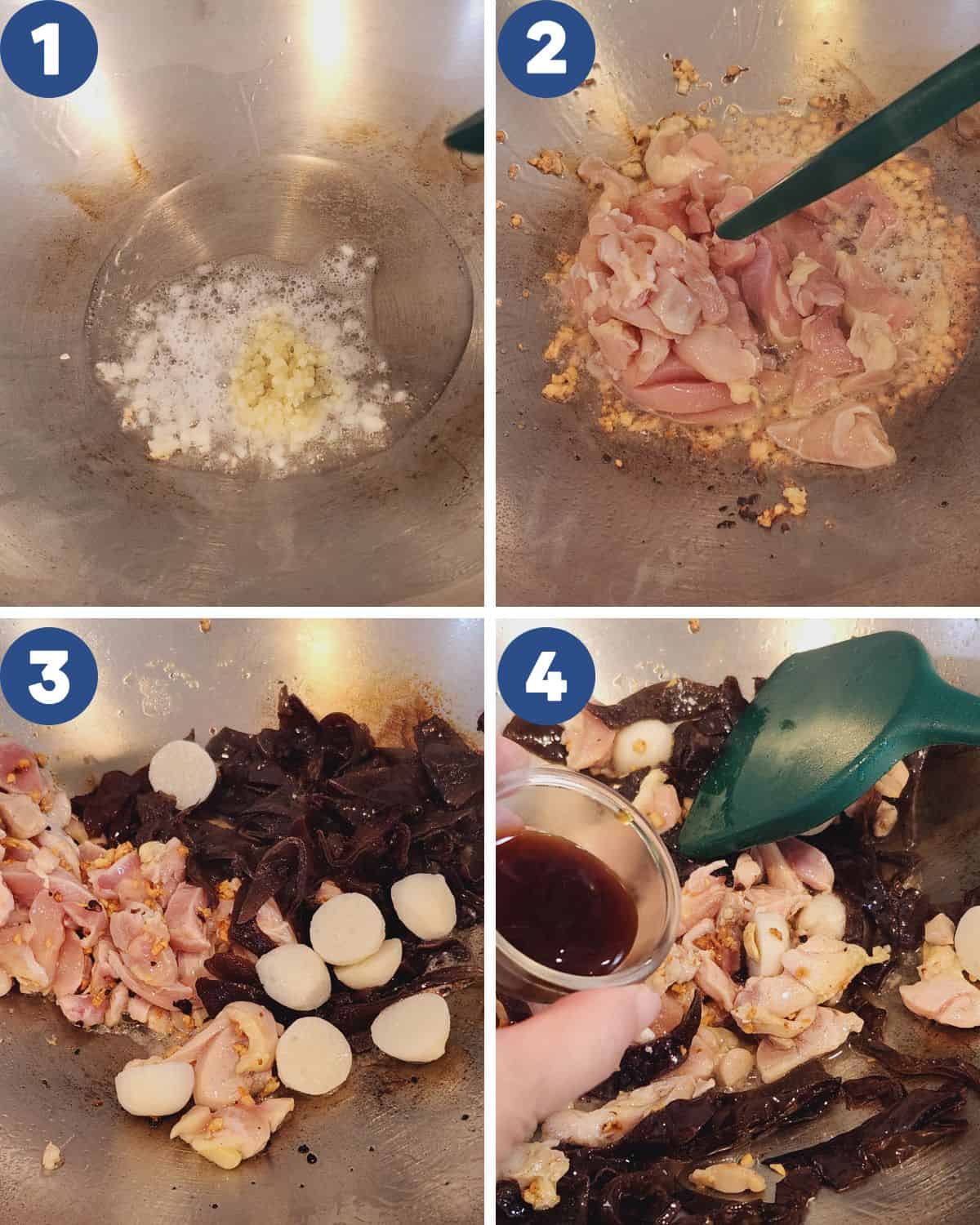 1

2

3

4