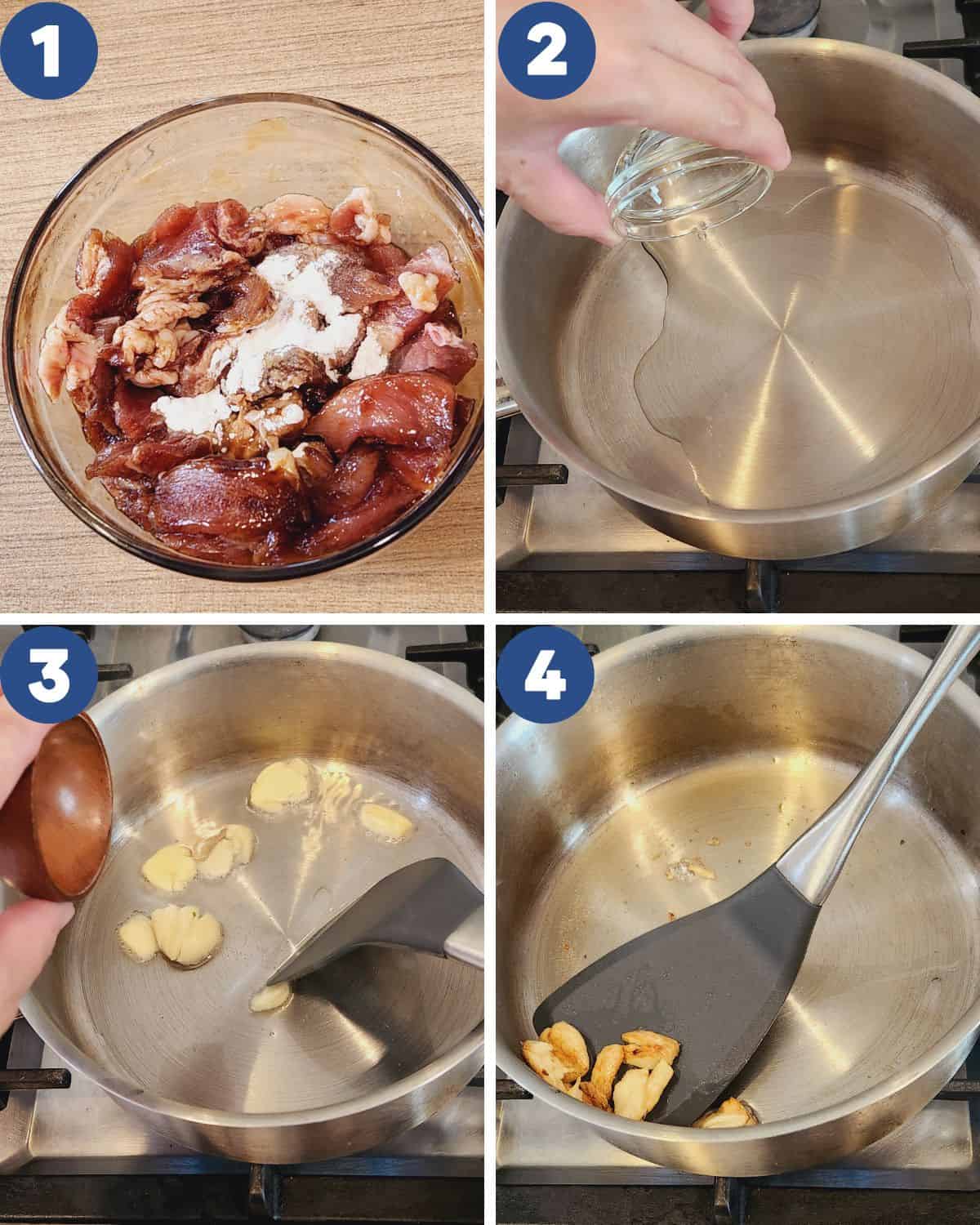 1

2

3

4