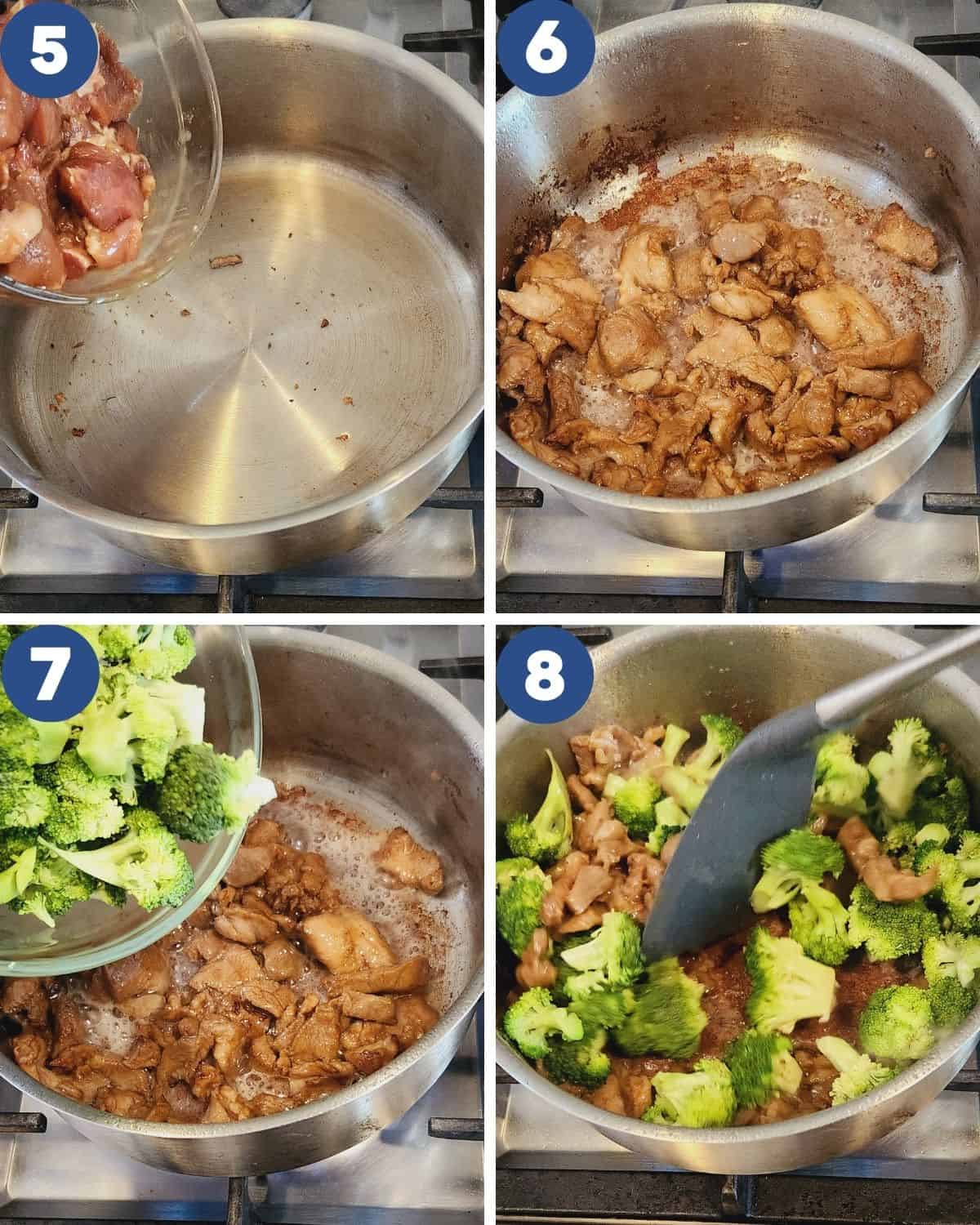 5

6

7

8