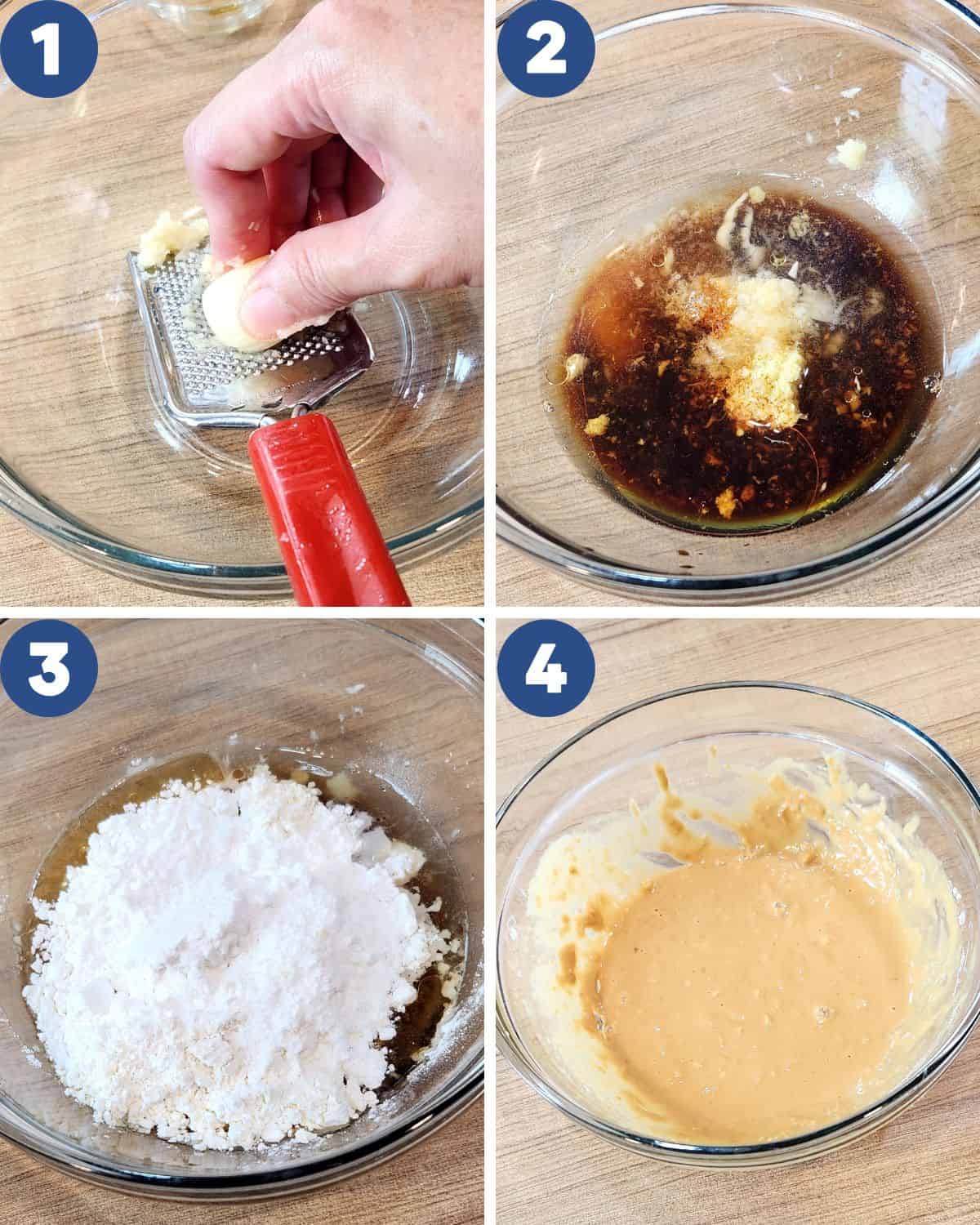 1

2

3

4