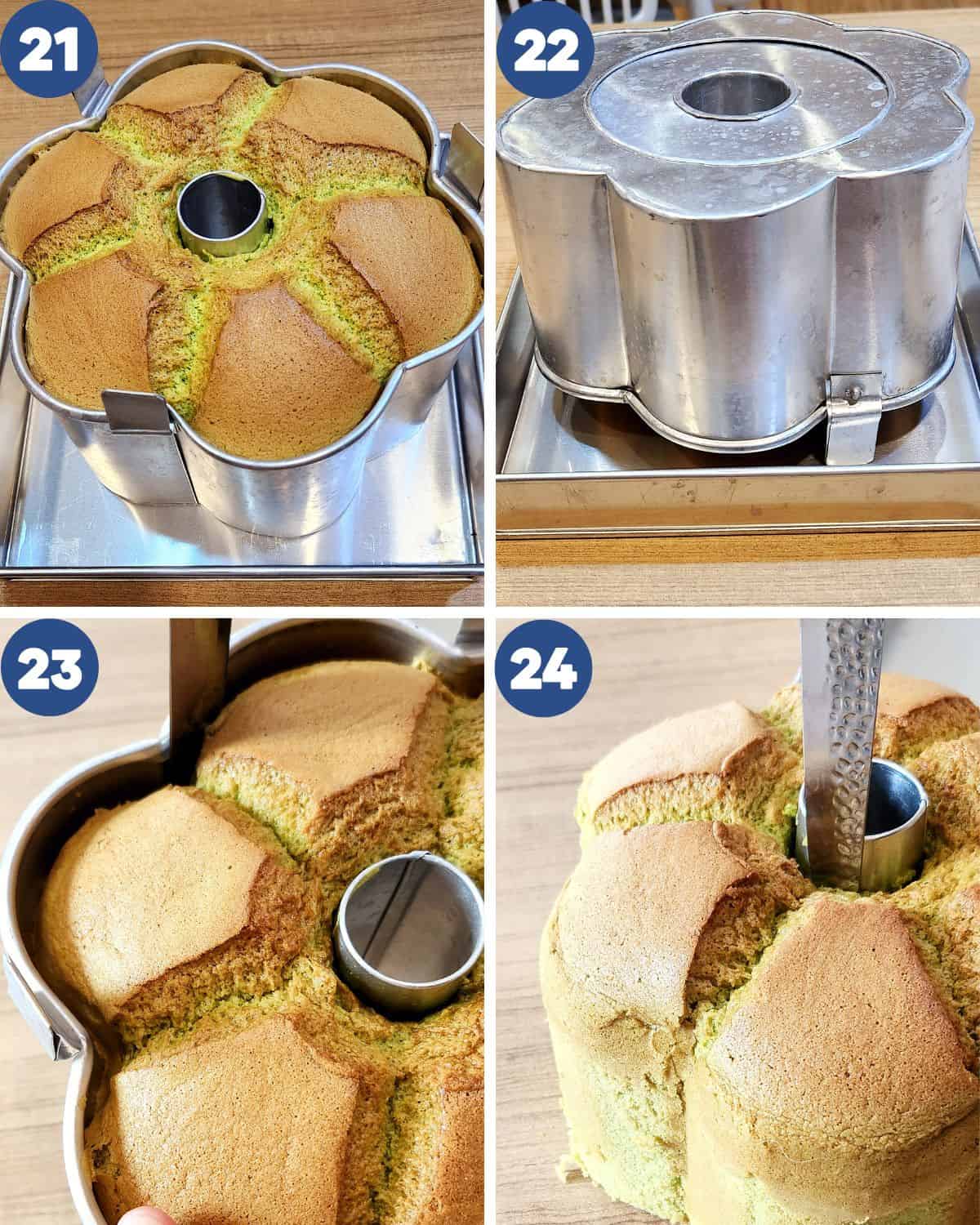 21

22

23

24