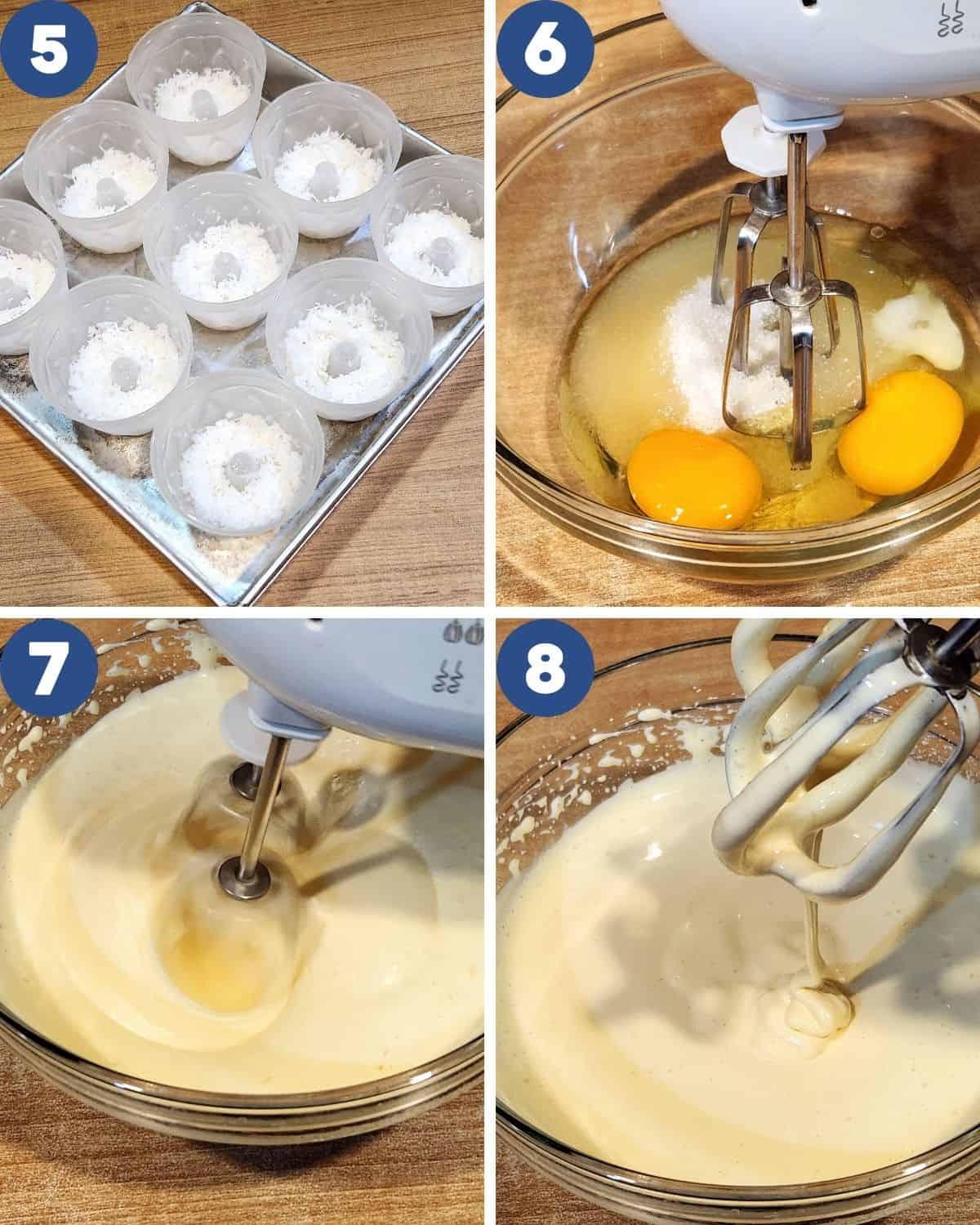 5

6

7

8