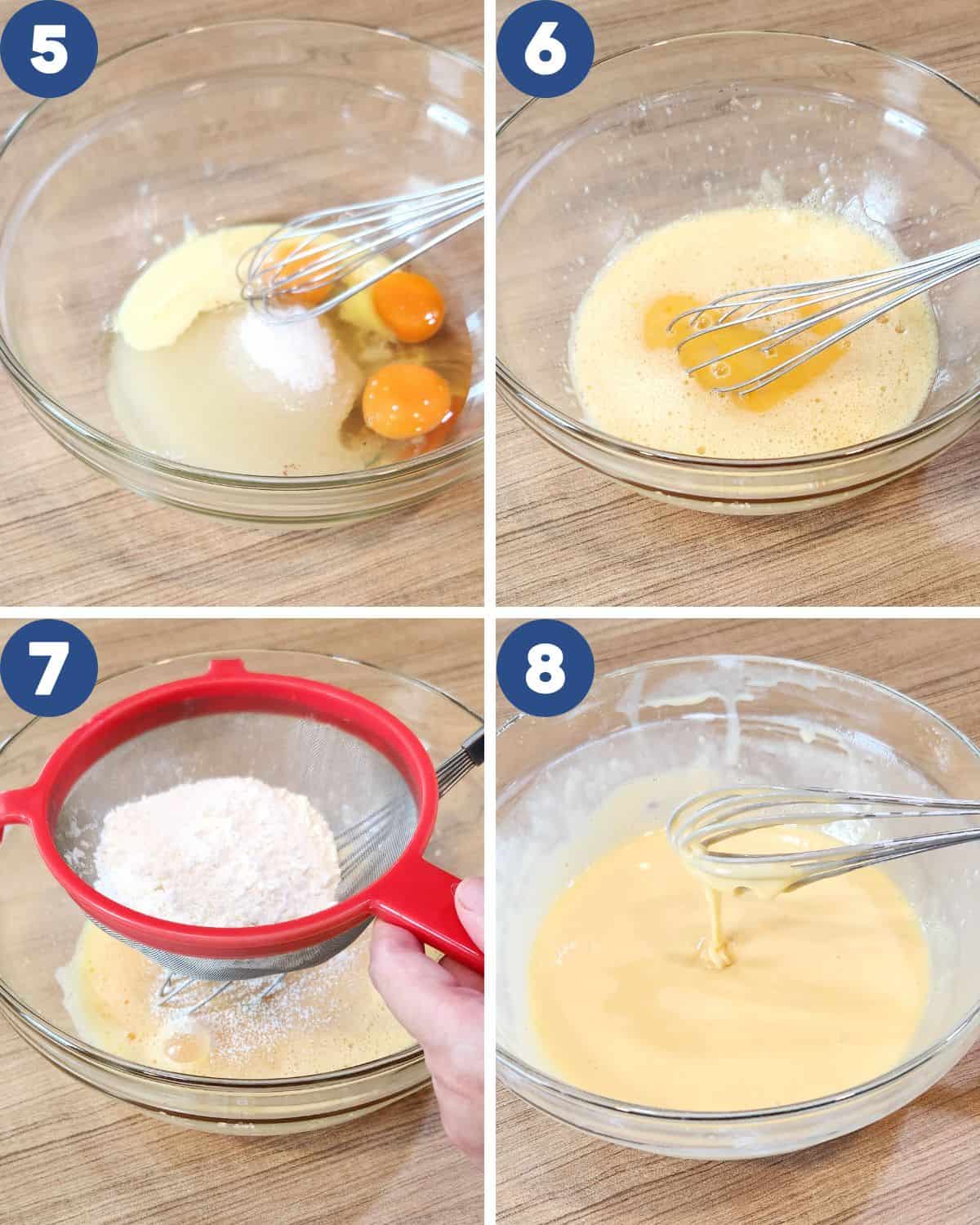 5

6

7

8