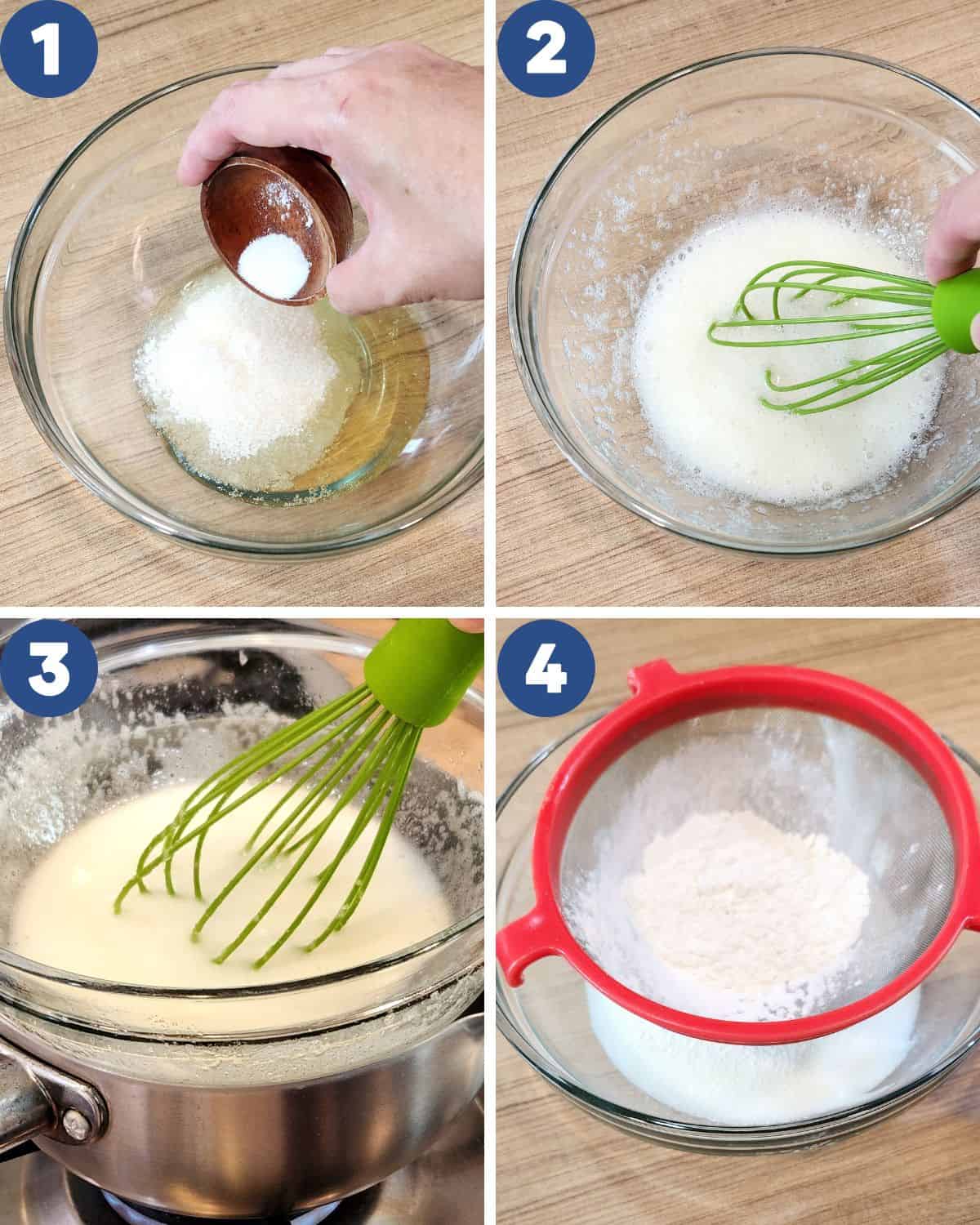 1

2

3

4