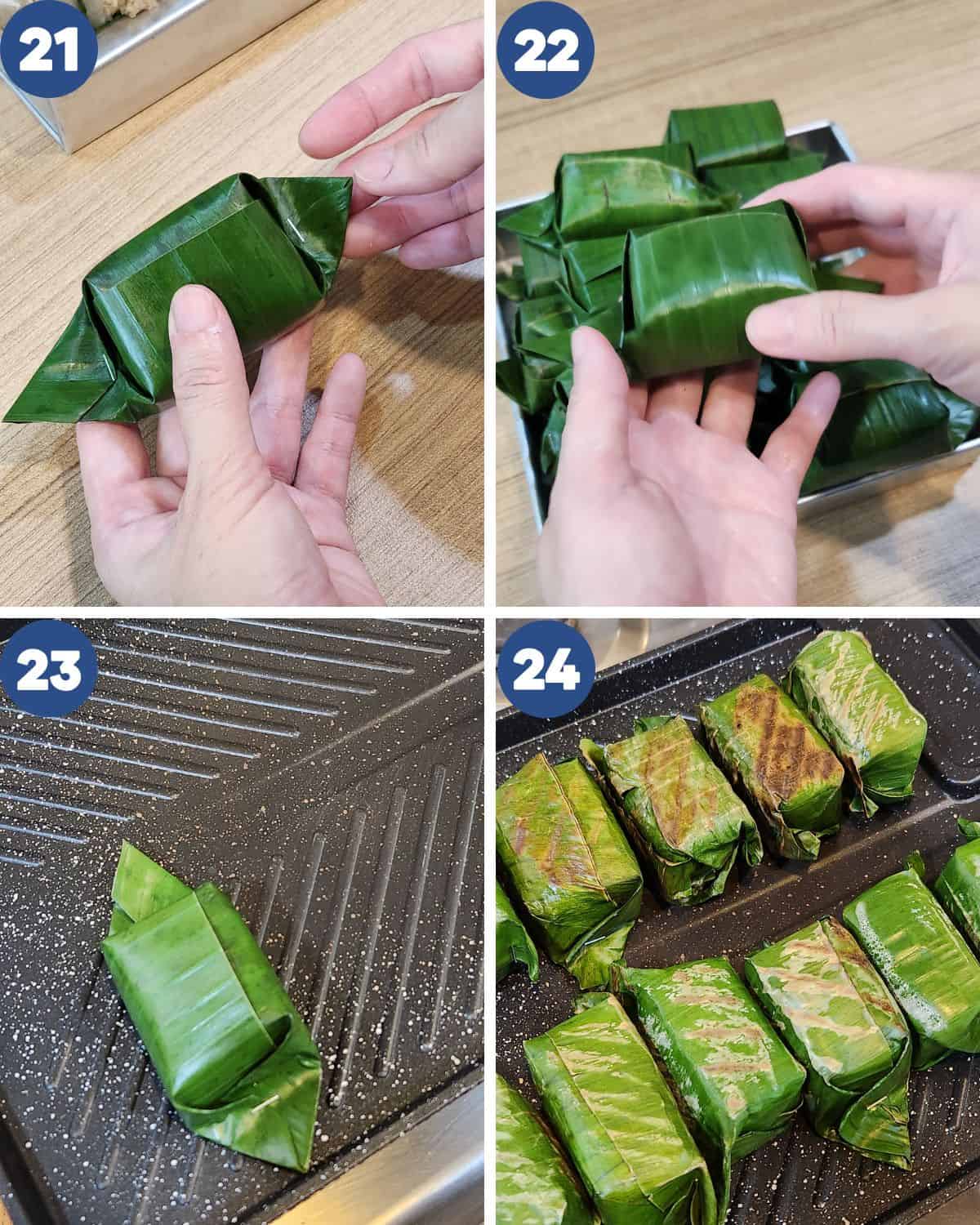 21

22

23

24