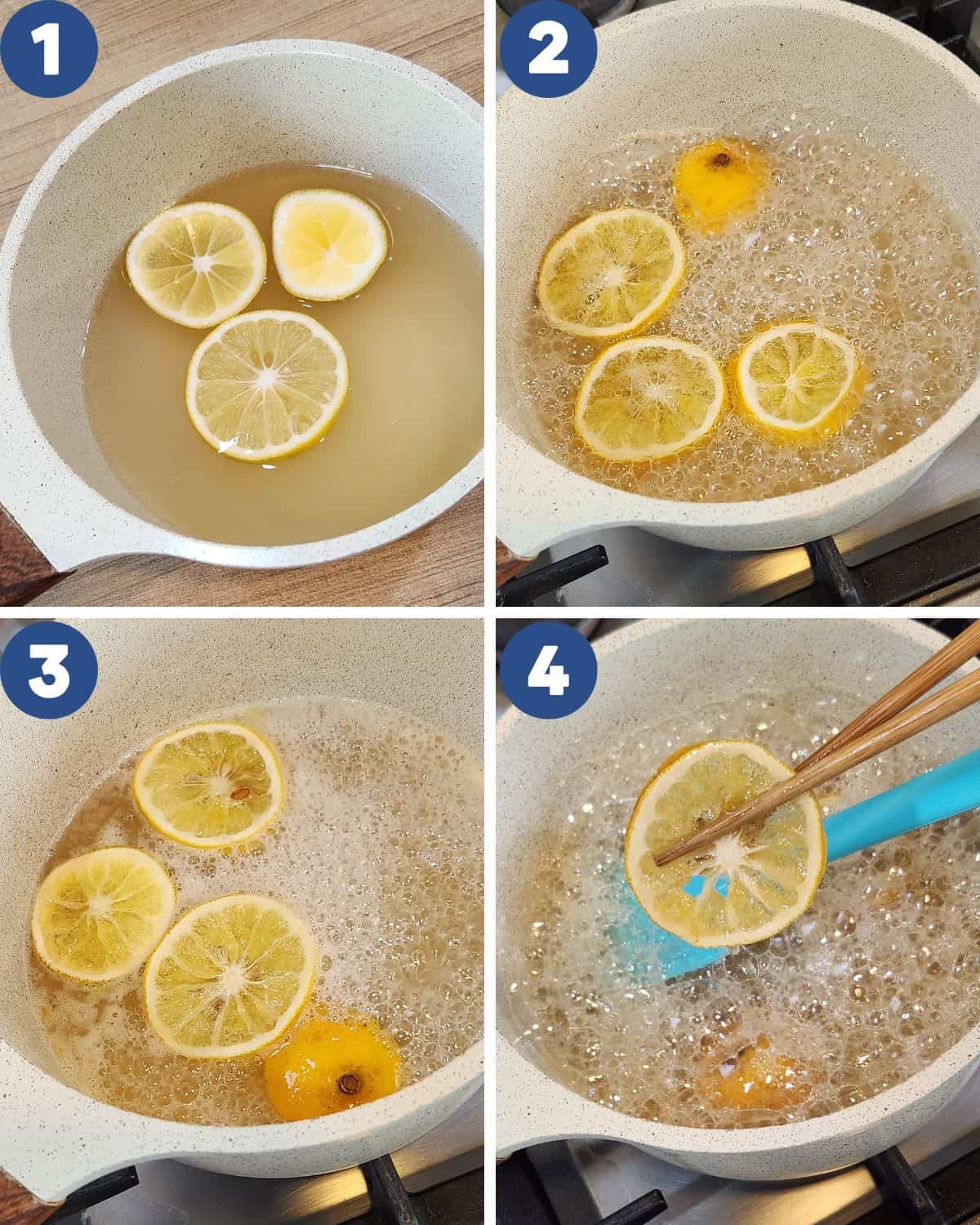 1

2

3

4