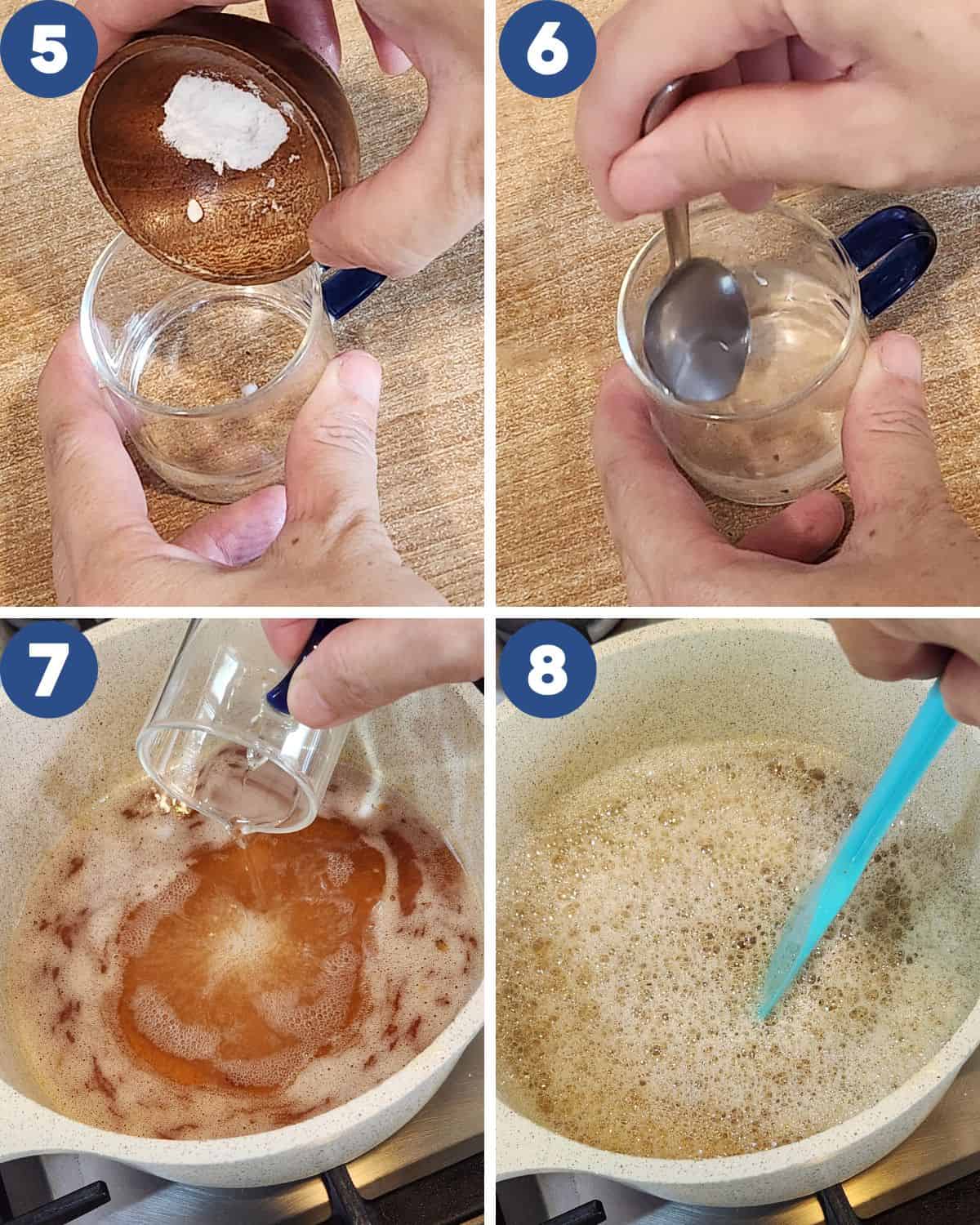 5

6

7

8