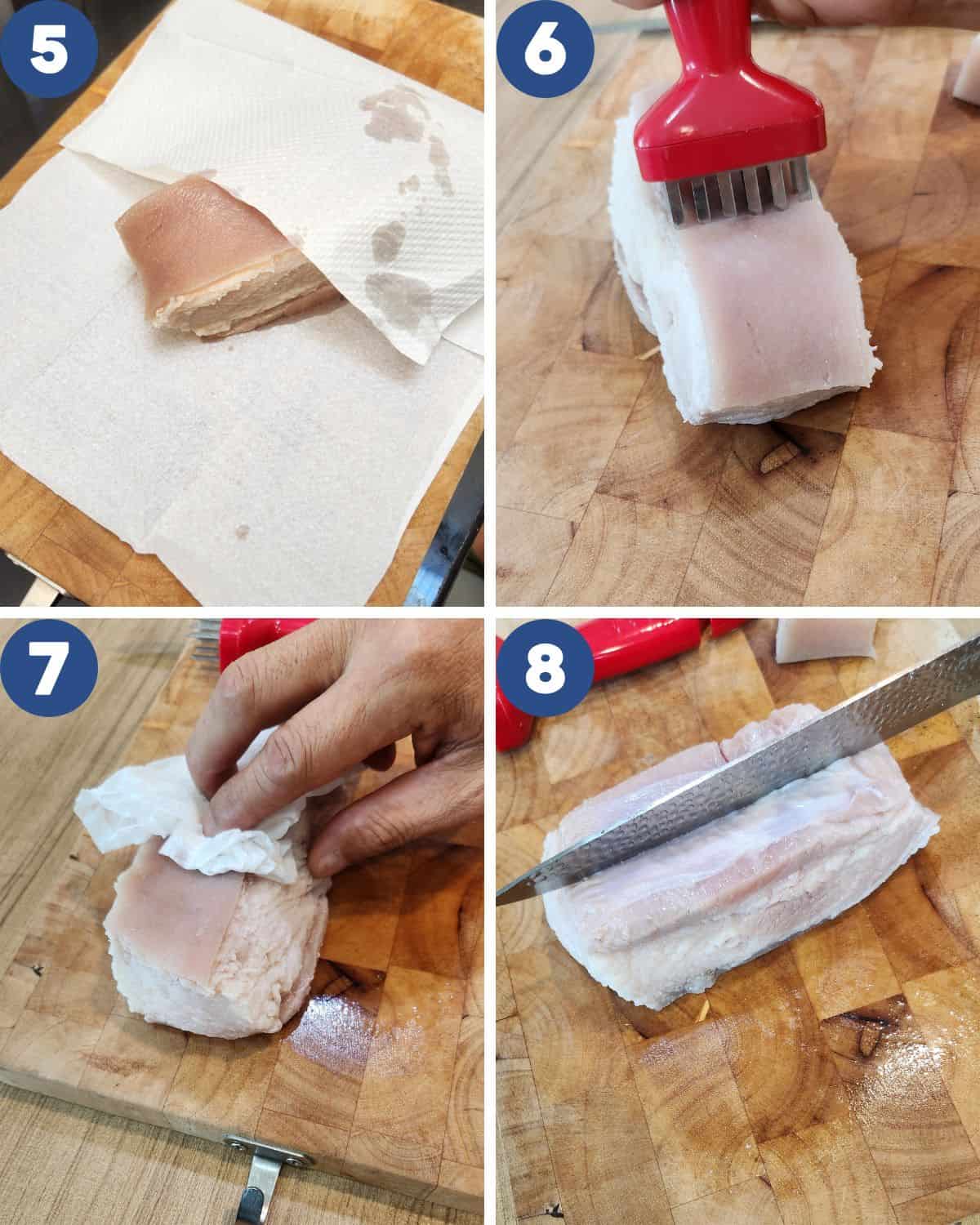 5

6

7

8