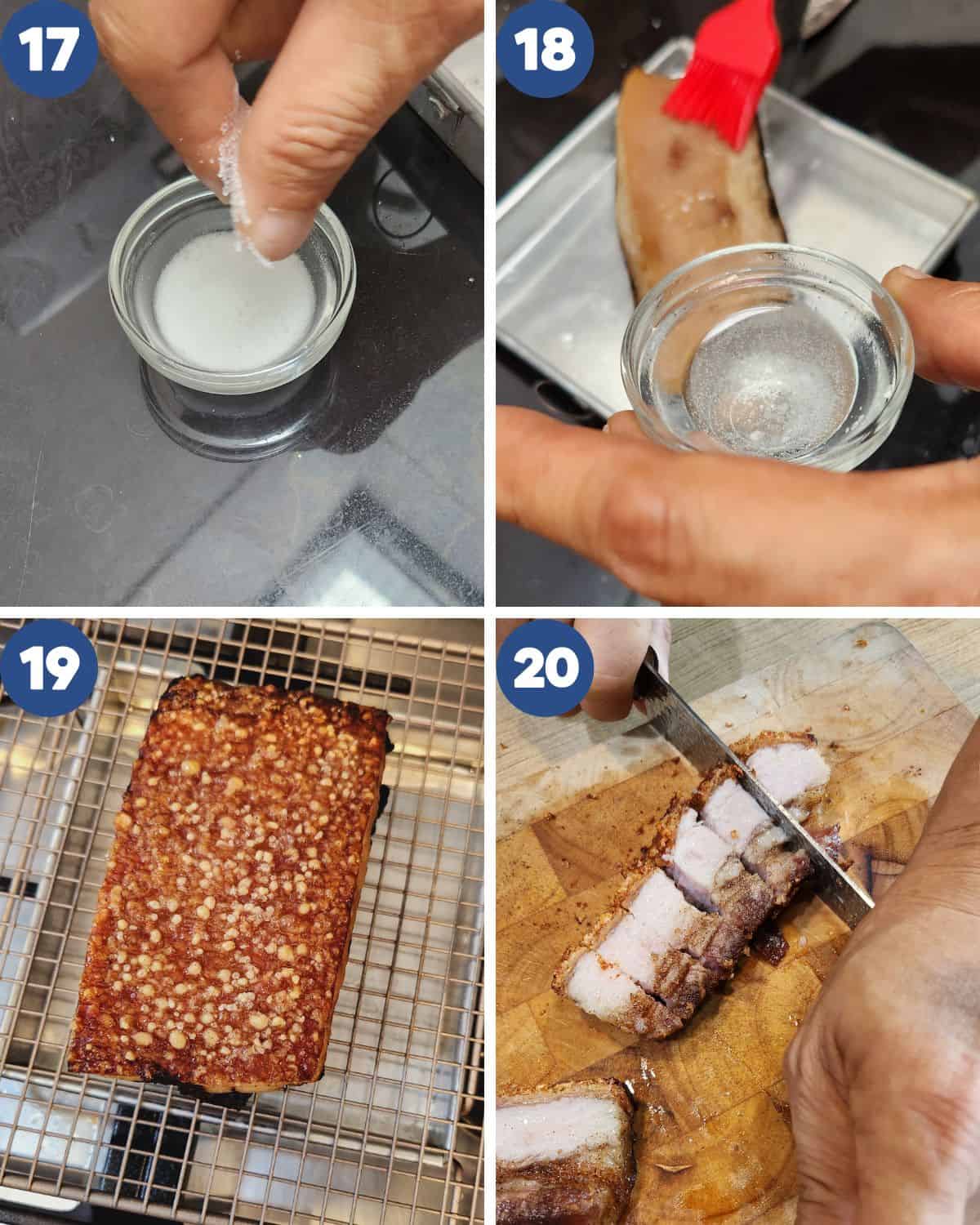 17

18

19

20