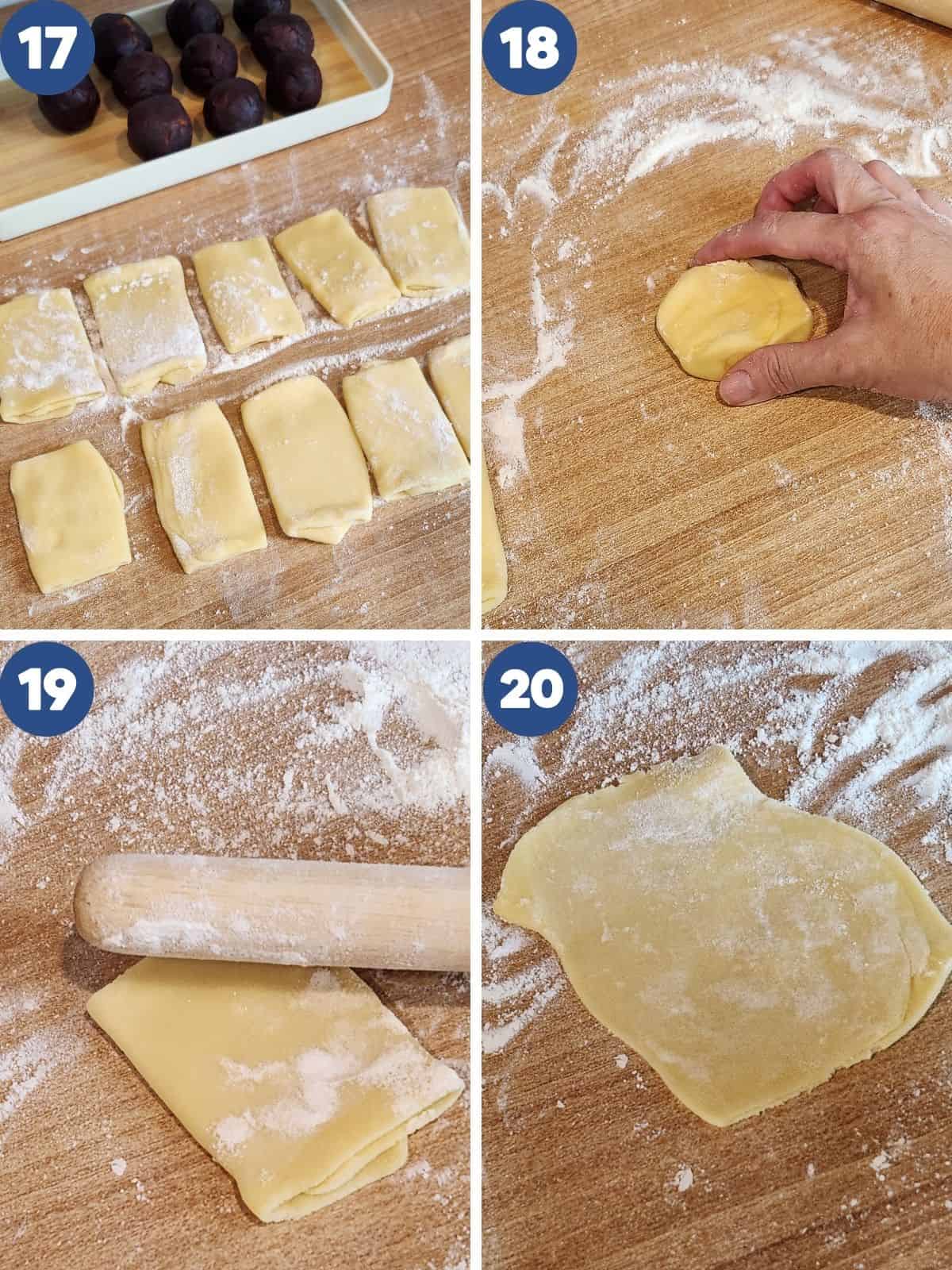 17

18

19

20