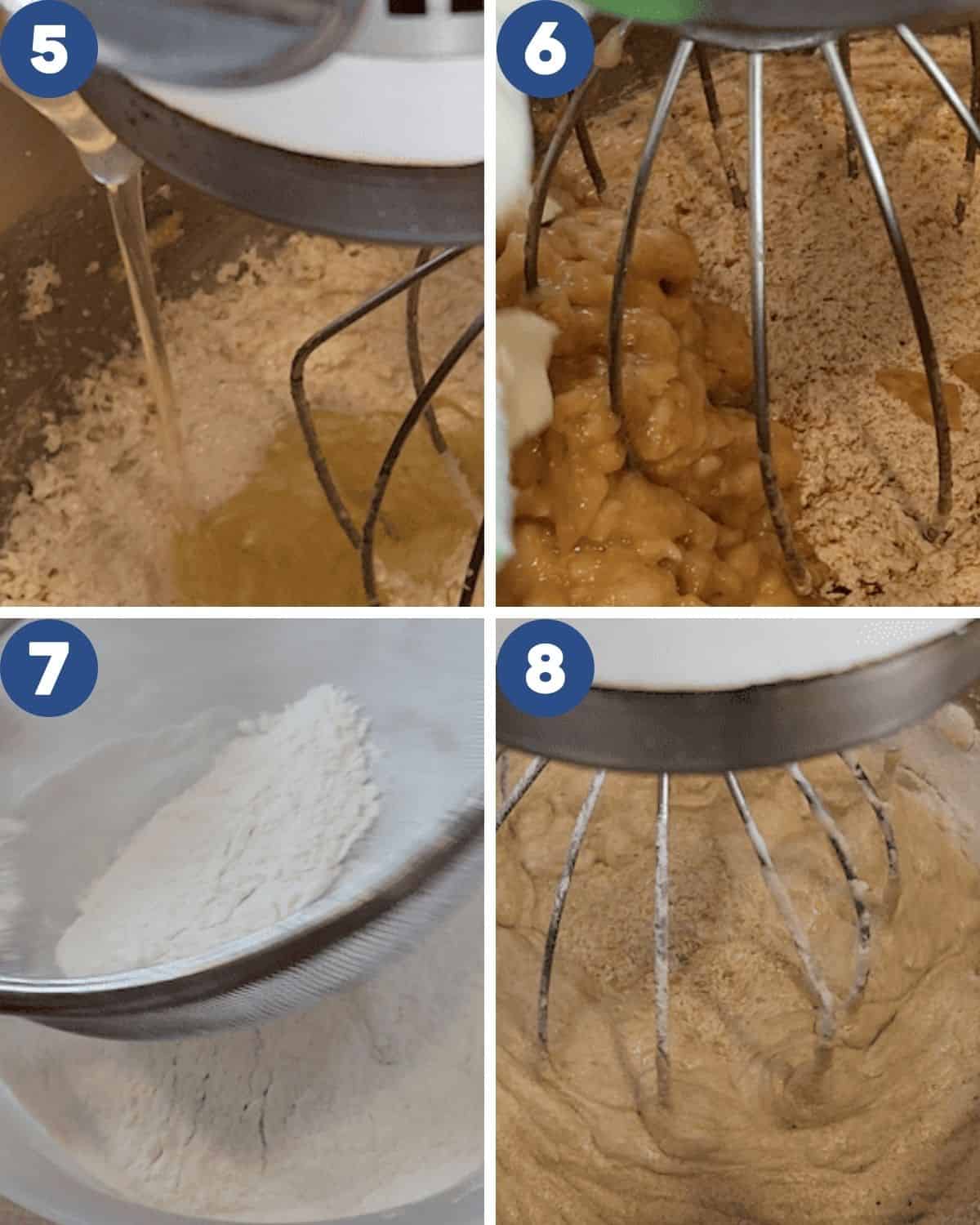 5

6

7

8