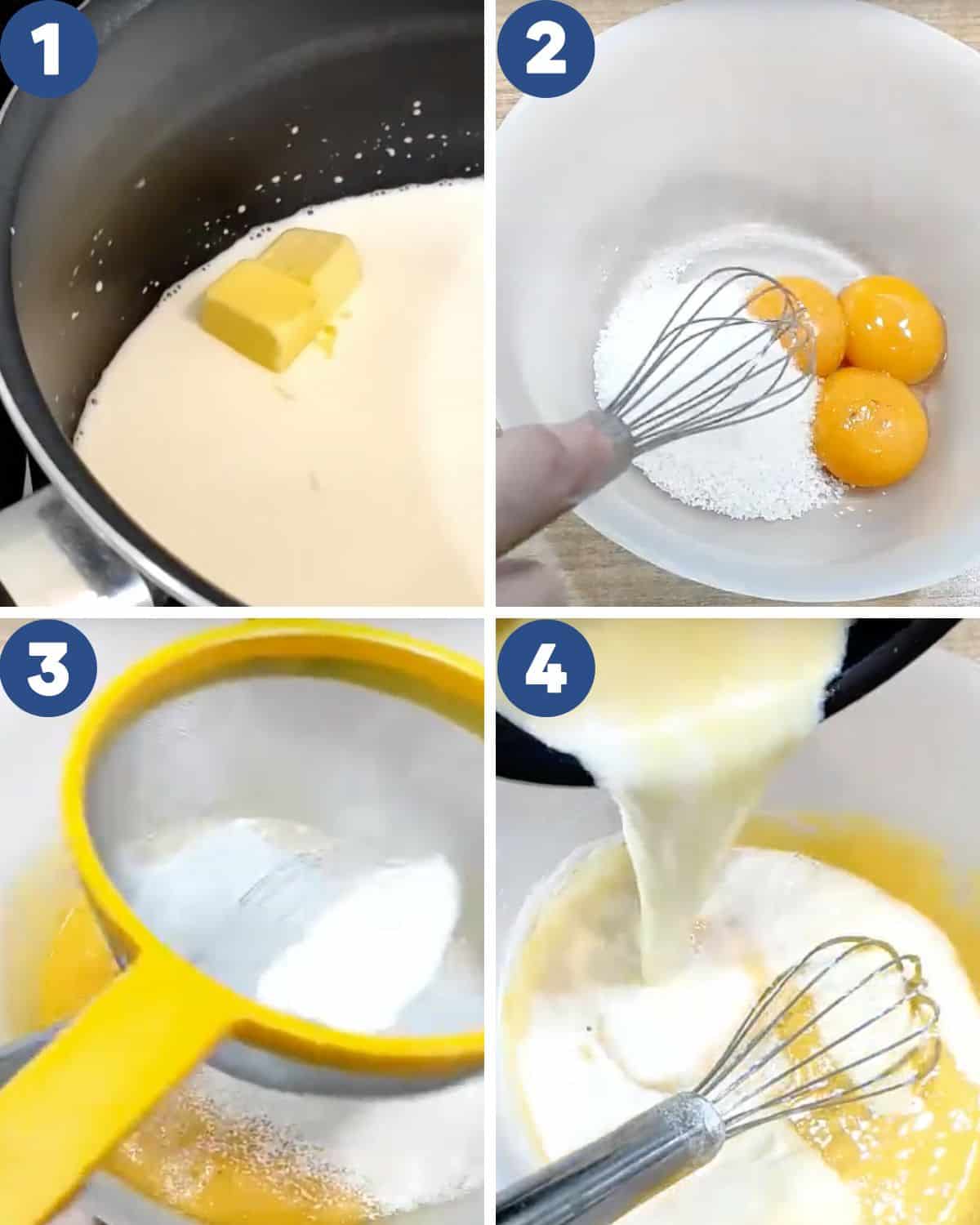 1

2

3

4